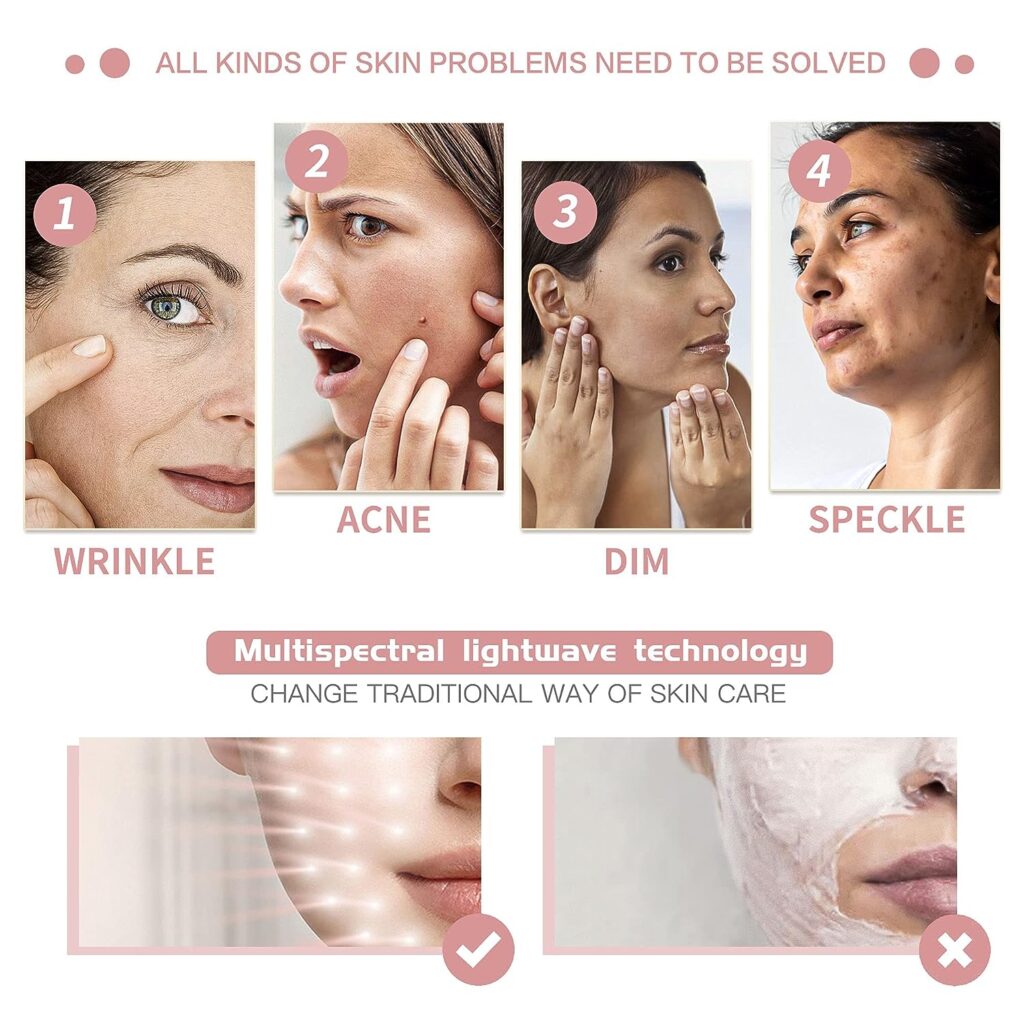 ALL KINDS OF SKIN PROBLEMS NEED TO BE SOLVED

1
WRINKLE

2
ACNE

3
DIM

4
SPECKLE

Multispectral lightwave technology
CHANGE TRADITIONAL WAY OF SKIN CARE